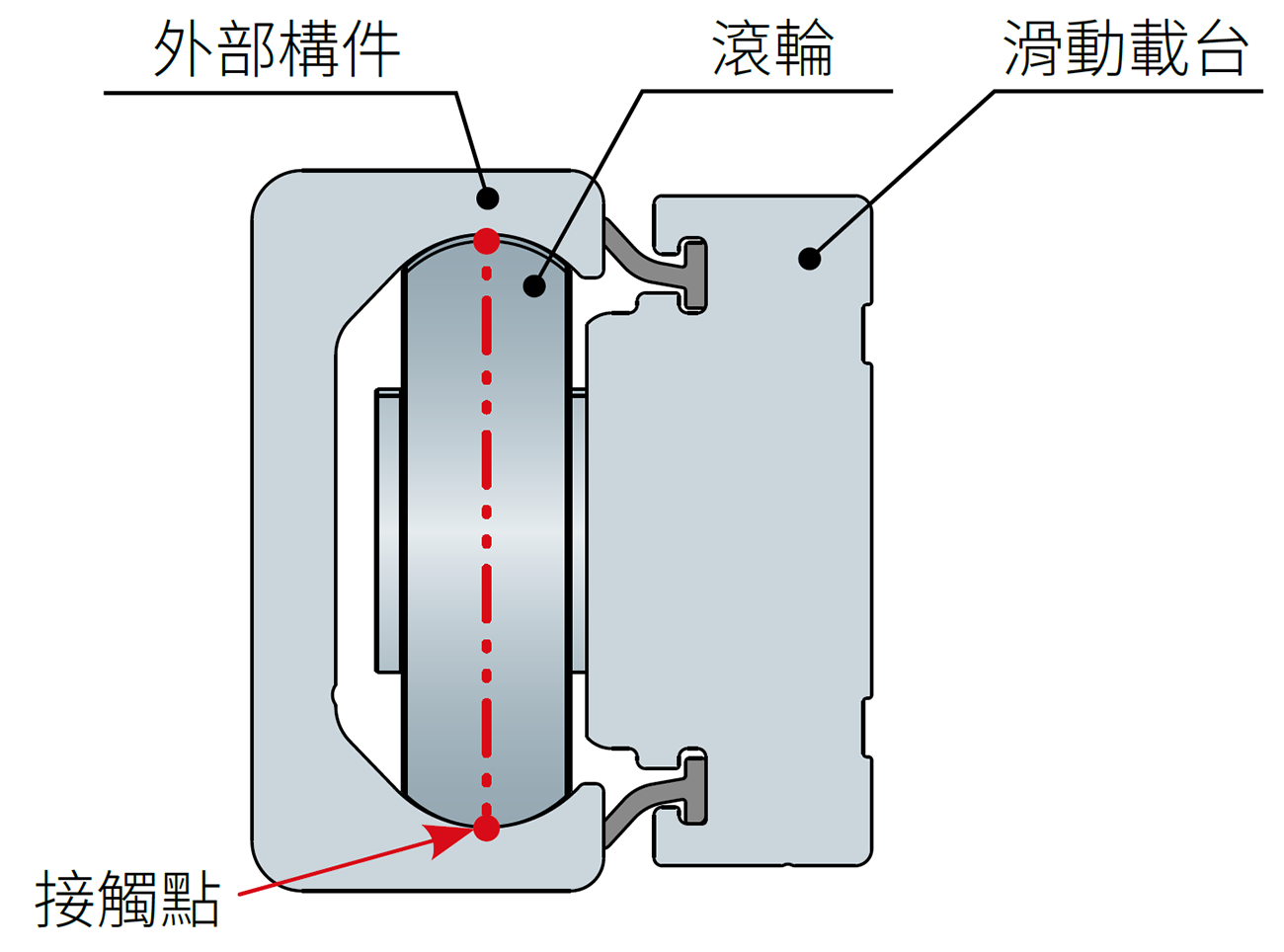 外部構件

滾輪

滑動載台

接觸點